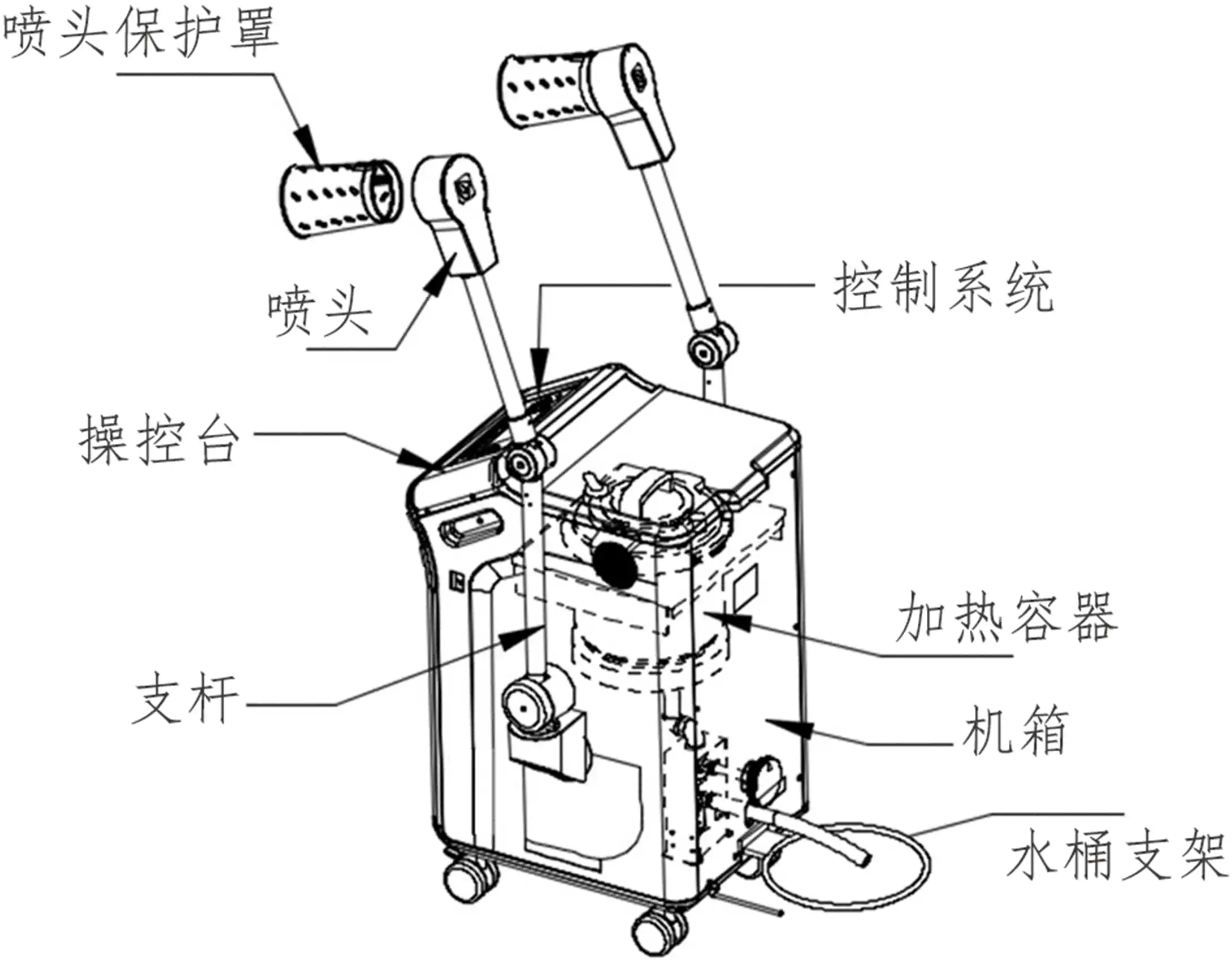 喷头保护罩

喷头

控制系统

操控台

加热容器

支杆

机箱

水桶支架