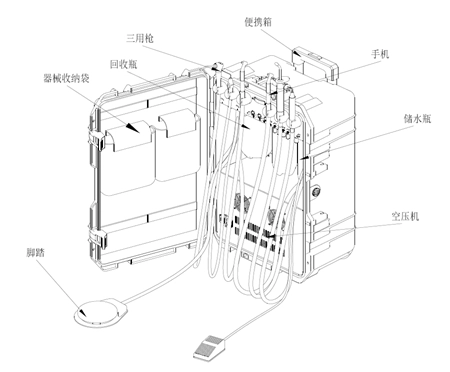 便携箱

三用枪

手机

回收瓶

器械收纳袋

储水瓶

空压机

脚踏